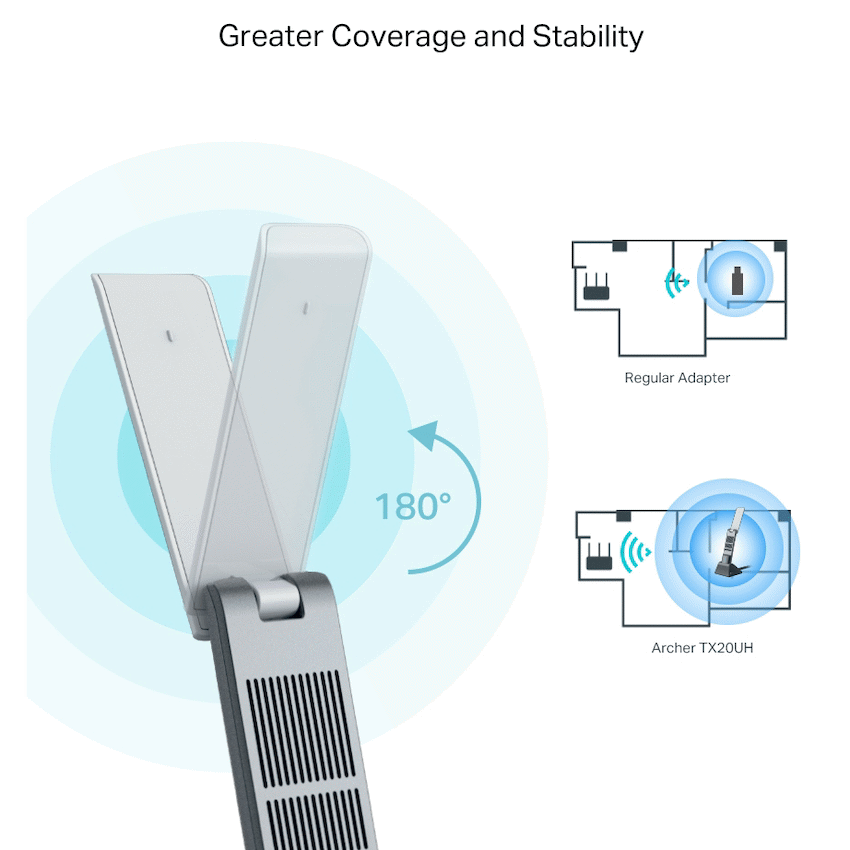 Greater Coverage and Stability

180°

Regular Adapter

Archer TX20UH